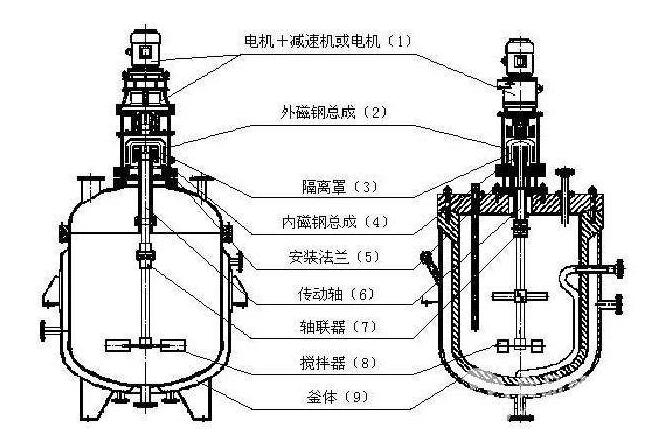 电机＋减速机或电机（1）
外磁钢总成（2）
隔离罩（3）
内磁钢总成（4）
安装法兰（5）
传动轴（6）
轴联器（7）
搅拌器（8）
釜体（9）